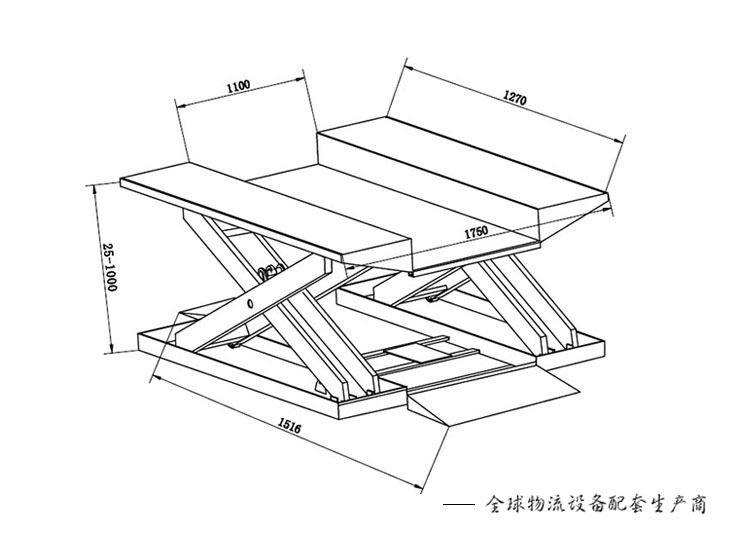 1100

1270

1750

25-1000

1516

—— 全球物流设备配套生产商