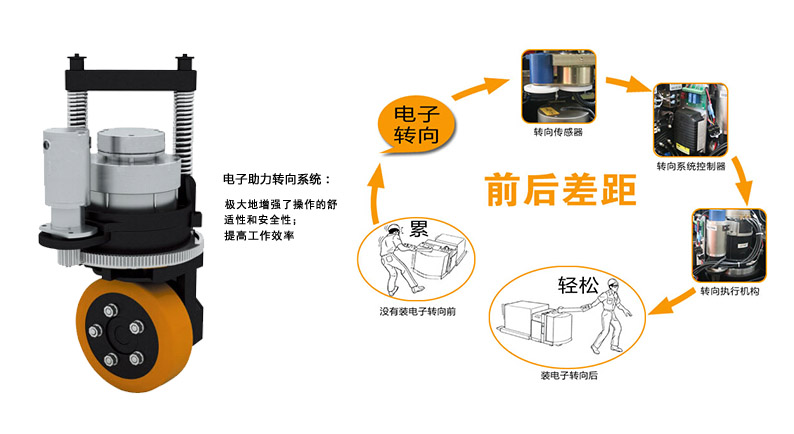 电子助力转向系统：

极大地增强了操作的舒适性和安全性；
提高工作效率

电子转向

转向传感器

转向系统控制器

前后差距

转向执行机构

累

没有装电子转向前

轻松

装电子转向后